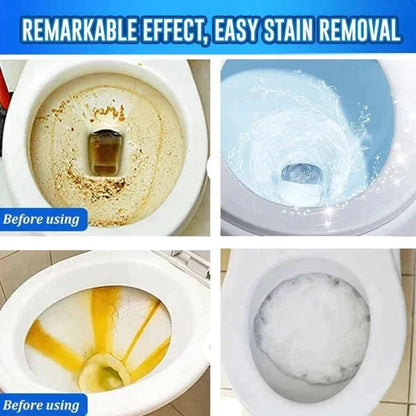 REMARKABLE EFFECT, EASY STAIN REMOVAL

Before using

Before using